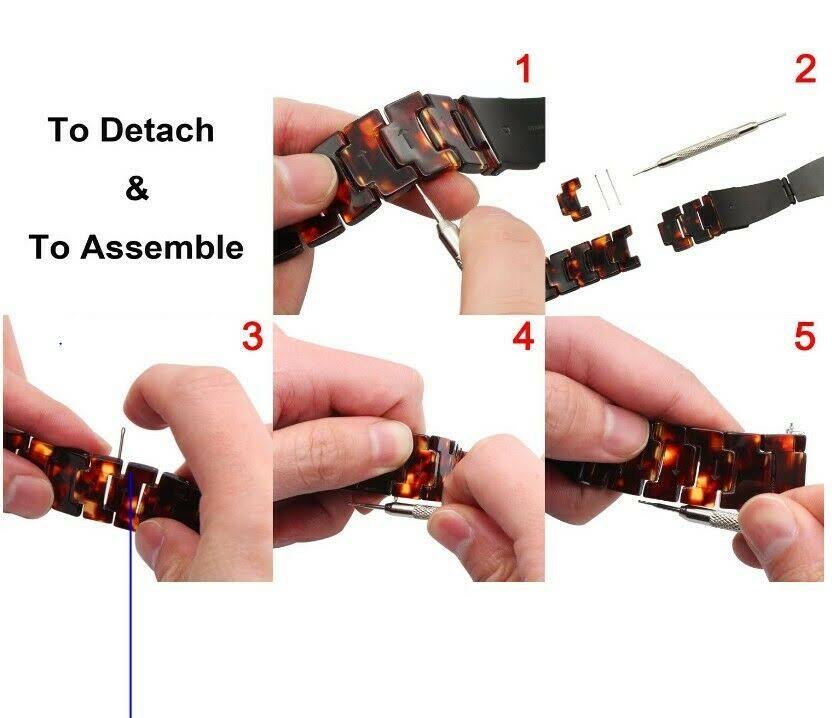 To Detach
&
To Assemble

1

2

3

4

5